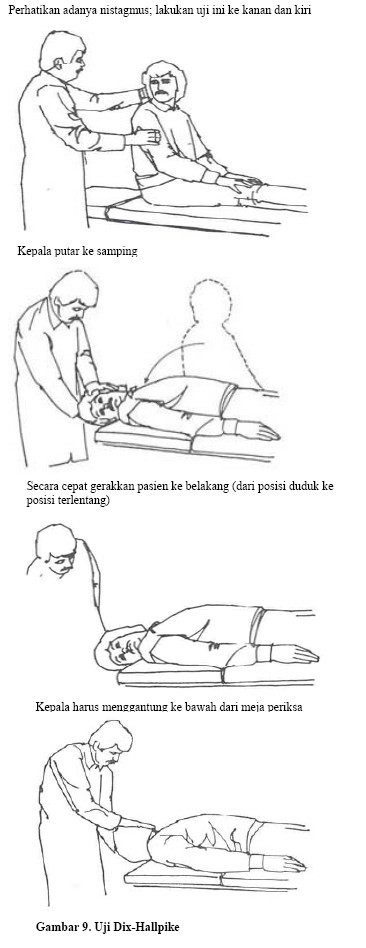 Perhatikan adanya nistagmus; lakukan uji ini ke kanan dan kiri

Kepala putar ke samping

Secara cepat gerakkan pasien ke belakang (dari posisi duduk ke posisi terlentang)

Kepala harus menggantung ke bawah dari meja periksa

Gambar 9. Uji Dix-Hallpike